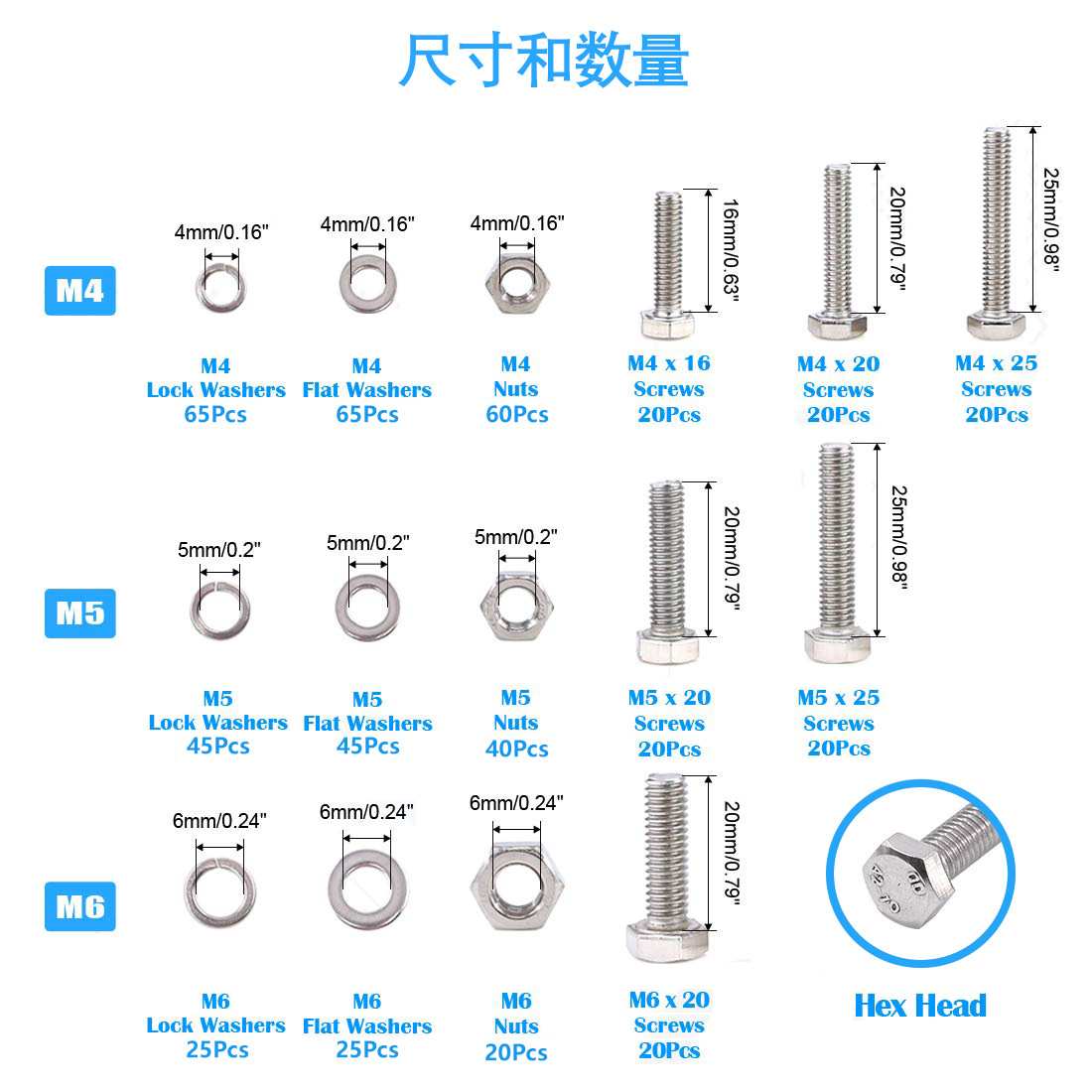 尺寸和数量

M4

4mm/0.16"
M4
Lock Washers
65Pcs

4mm/0.16"
M4
Flat Washers
65Pcs

4mm/0.16"
M4
Nuts
60Pcs

16mm/0.63"
M4 x 16
Screws
20Pcs

20mm/0.79"
M4 x 20
Screws
20Pcs

25mm/0.98"
M4 x 25
Screws
20Pcs

M5

5mm/0.2"
M5
Lock Washers
45Pcs

5mm/0.2"
M5
Flat Washers
45Pcs

5mm/0.2"
M5
Nuts
40Pcs

20mm/0.79"
M5 x 20
Screws
20Pcs

25mm/0.98"
M5 x 25
Screws
20Pcs

M6

6mm/0.24"
M6
Lock Washers
25Pcs

6mm/0.24"
M6
Flat Washers
25Pcs

6mm/0.24"
M6
Nuts
20Pcs

20mm/0.79"
M6 x 20
Screws
20Pcs

Hex Head