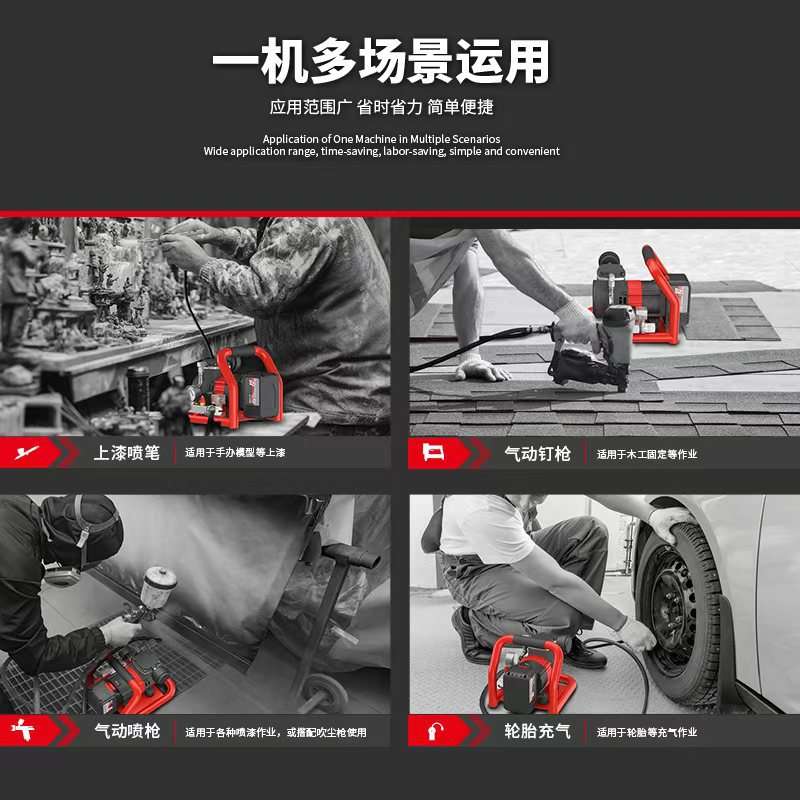 一机多场景运用

应用范围广 省时省力 简单便捷

Application of One Machine in Multiple Scenarios
Wide application range, time-saving, labor-saving, simple and convenient

上漆喷笔 适用于手办模型等上漆

气动钉枪 适用于木工固定等作业

气动喷枪 适用于各种喷漆作业，或搭配吹尘枪使用

轮胎充气 适用于轮胎等充气作业