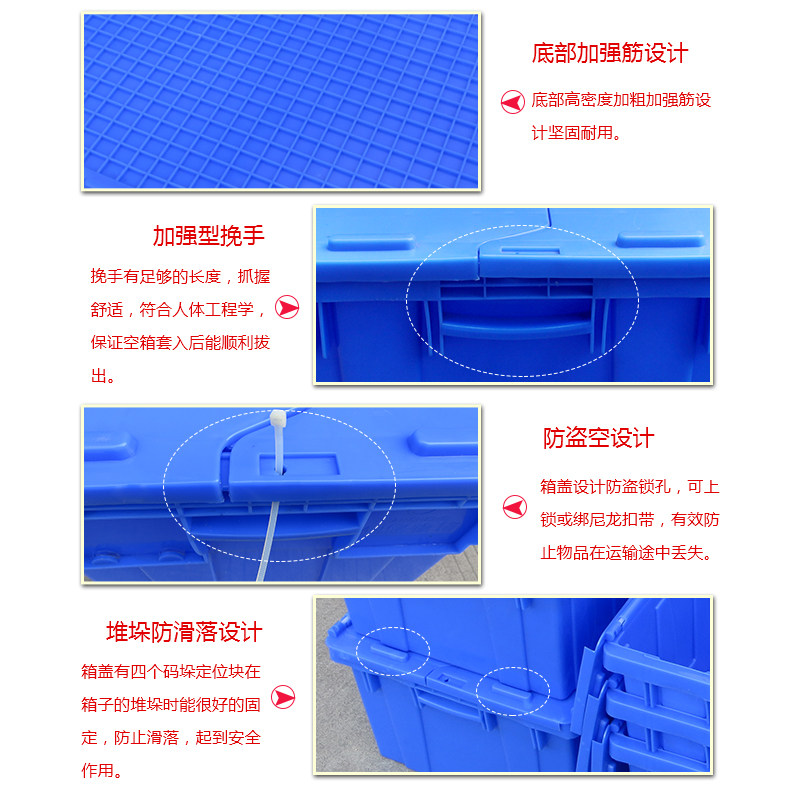 底部加强筋设计

底部高密度加粗加强筋设计坚固耐用。

加强型挽手

挽手有足够的长度，抓握舒适，符合人体工程学，保证空箱套入后能顺利拔出。

防盗空设计

箱盖设计防盗锁孔，可上锁或绑尼龙扣带，有效防止物品在运输途中丢失。

堆垛防滑落设计

箱盖有四个码垛定位块在箱子的堆垛时能很好的固定，防止滑落，起到安全作用。