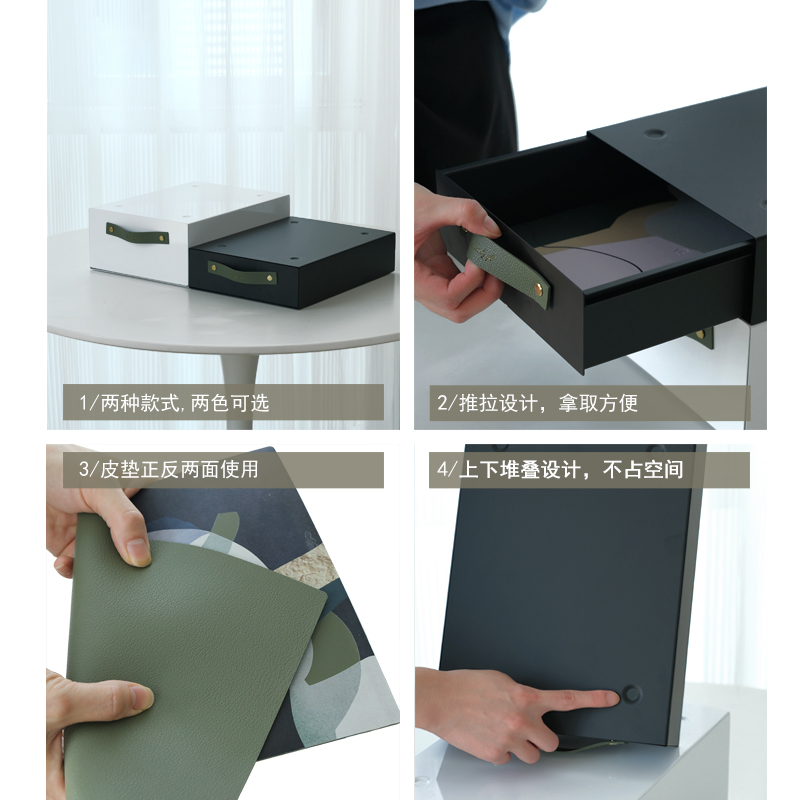 1/两种款式,两色可选

2/推拉设计，拿取方便

3/皮垫正反两面使用

4/上下堆叠设计，不占空间