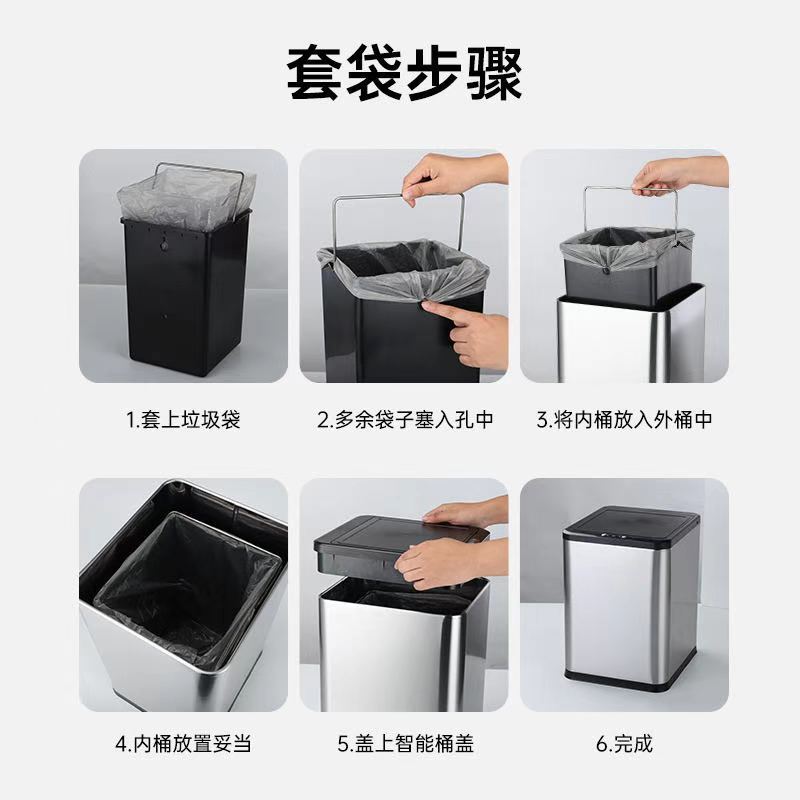 套袋步骤

1.套上垃圾袋

2.多余袋子塞入孔中

3.将内桶放入外桶中

4.内桶放置妥当

5.盖上智能桶盖

6.完成