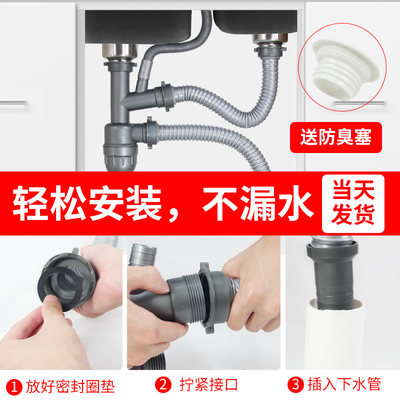 送防臭塞

轻松安装，不漏水

当天发货

1 放好密封圈垫

2 拧紧接口

3 插入下水管