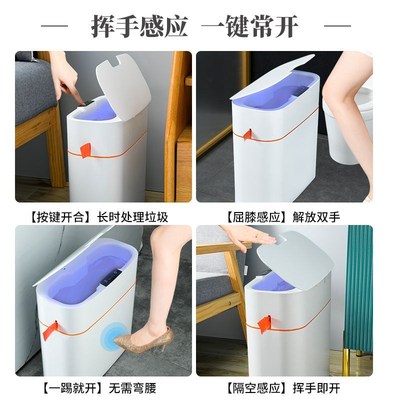 — 挥手感应 一键常开 —

【按键开合】长时处理垃圾

【屈膝感应】解放双手

【一踢就开】无需弯腰

【隔空感应】挥手即开