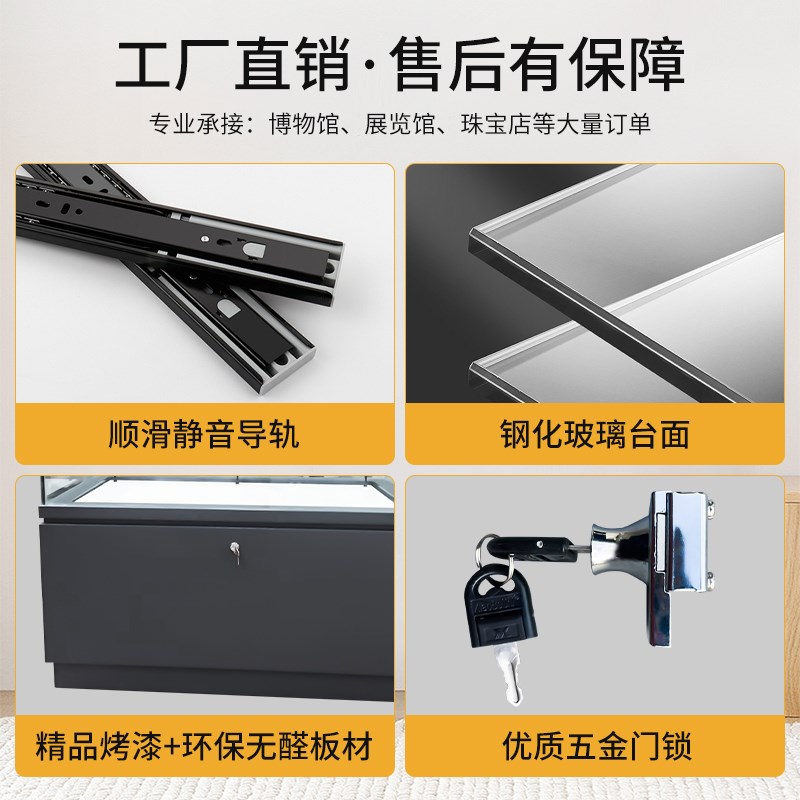 工厂直销·售后有保障

专业承接：博物馆、展览馆、珠宝店等大量订单

顺滑静音导轨

钢化玻璃台面

精品烤漆+环保无醛板材

优质五金门锁