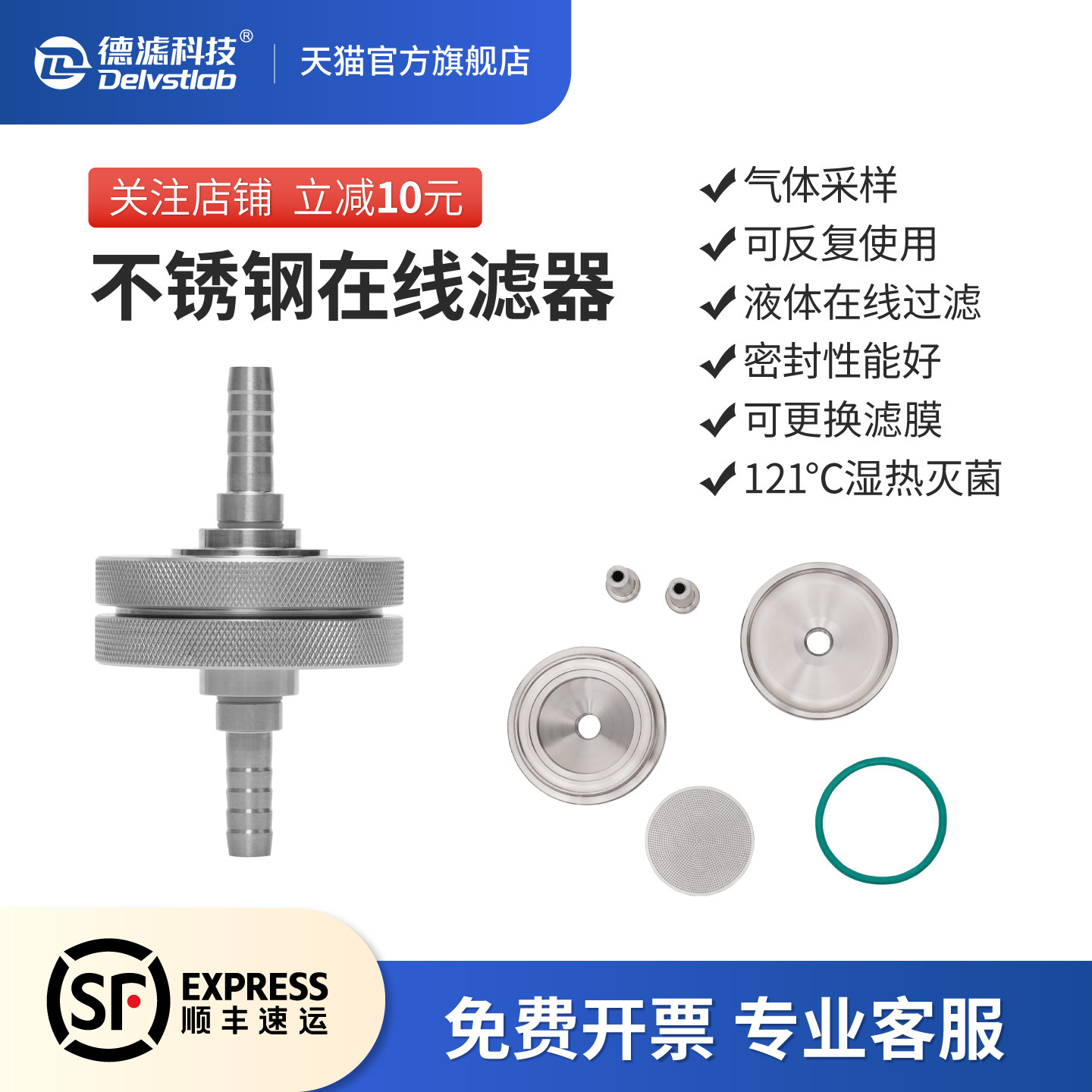 德滤科技®
Delvstlab
天猫官方旗舰店

关注店铺 立减10元

不锈钢在线滤器

✔气体采样
✔可反复使用
✔液体在线过滤
✔密封性能好
✔可更换滤膜
✔121°C湿热灭菌

SF
EXPRESS
顺丰速运

免费开票 专业客服