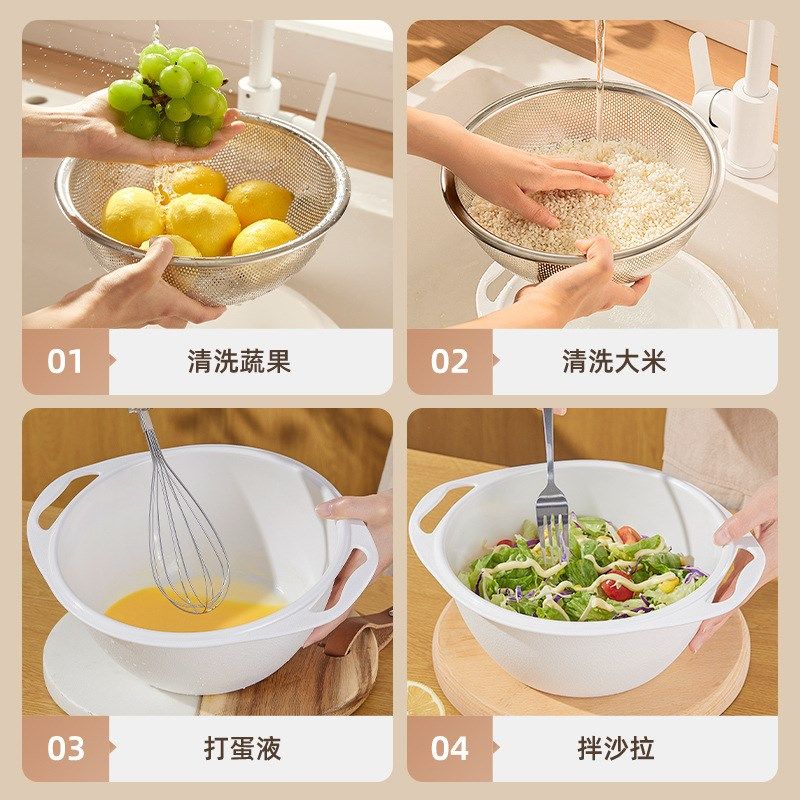 01 清洗蔬果

02 清洗大米

03 打蛋液

04 拌沙拉