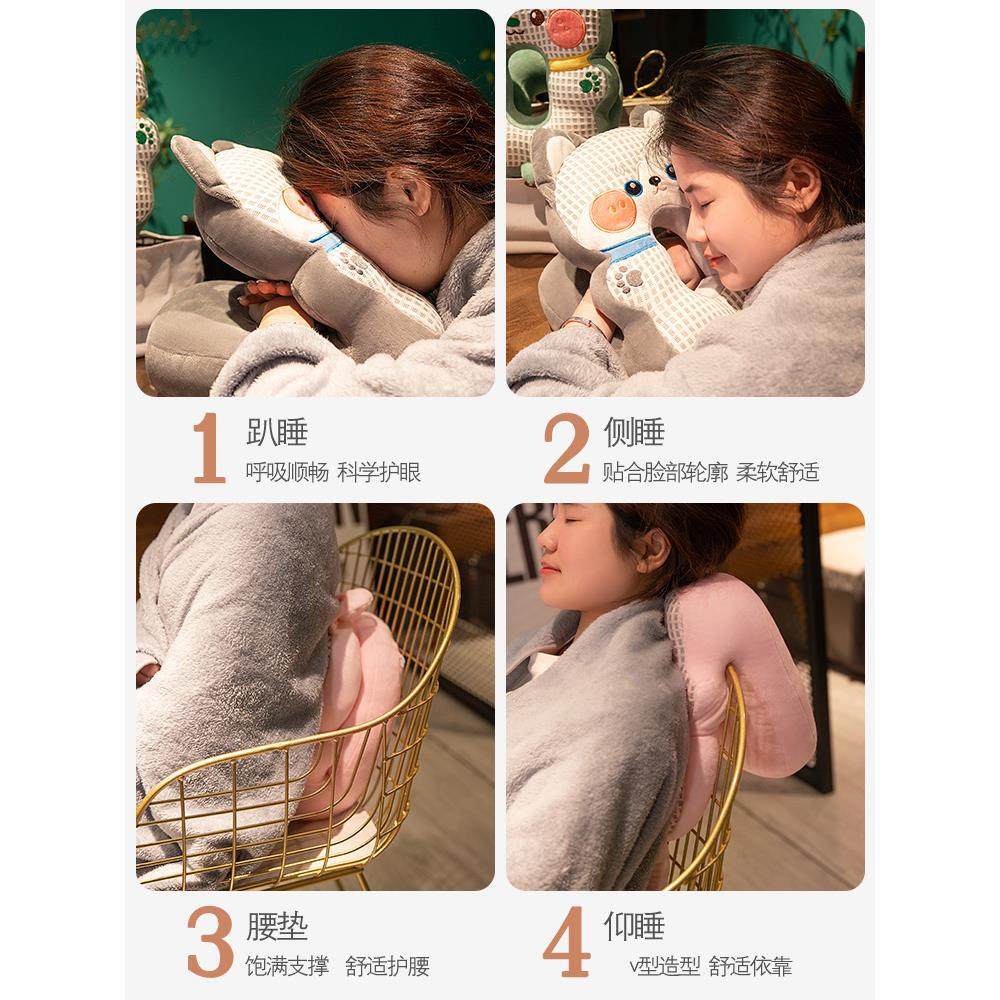 1 趴睡
呼吸顺畅 科学护眼

2 侧睡
贴合脸部轮廓 柔软舒适

3 腰垫
饱满支撑 舒适护腰

4 仰睡
v型造型 舒适依靠