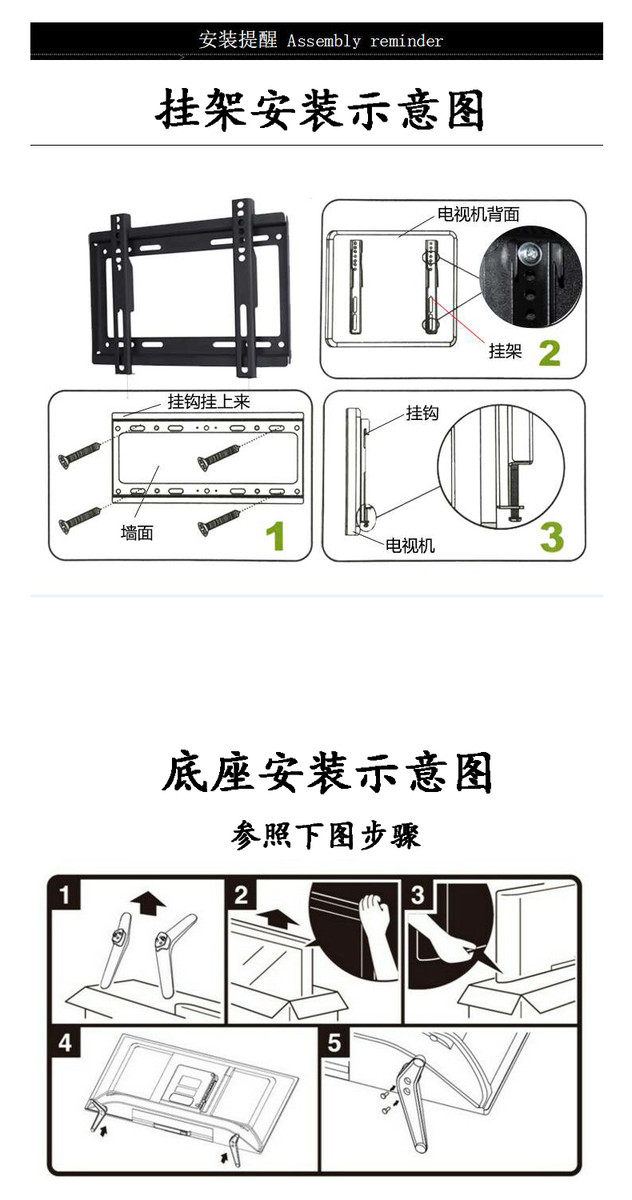 安装提醒 Assembly reminder

挂架安装示意图

电视机背面

挂架 2

挂钩挂上来

墙面 1

挂钩

电视机 3

底座安装示意图

参照下图步骤

1

2

3

4

5