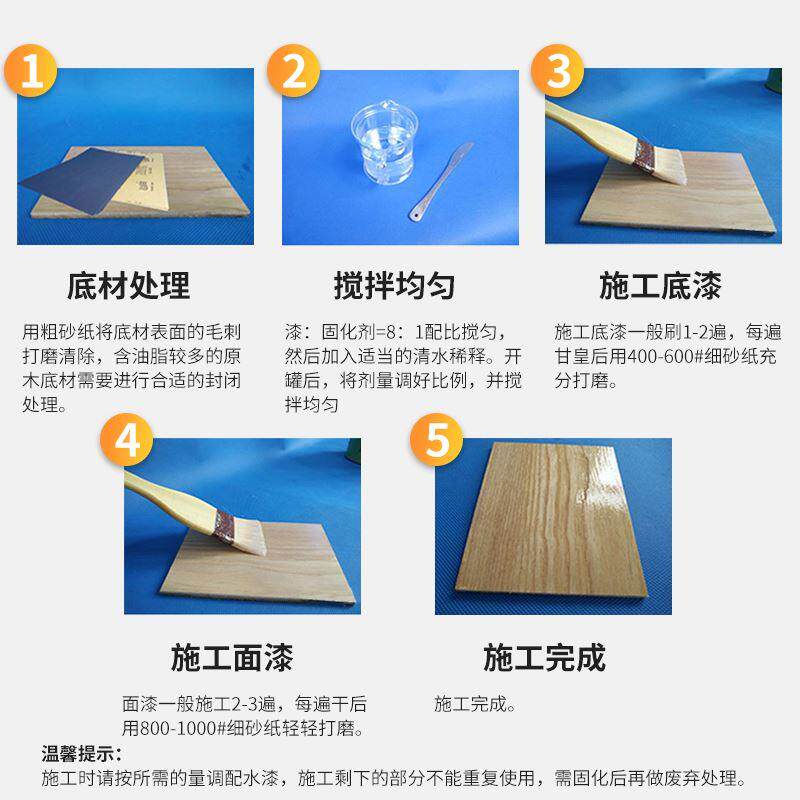 1

底材处理

用粗砂纸将底材表面的毛刺打磨清除，含油脂较多的原木底材需要进行合适的封闭处理。

2

搅拌均匀

漆：固化剂=8：1配比搅匀，然后加入适当的清水稀释。开罐后，将剂量调好比例，并搅拌均匀

3

施工底漆

施工底漆一般刷1-2遍，每遍甘皇后用400-600#细砂纸充分打磨。

4

施工面漆

面漆一般施工2-3遍，每遍干后用800-1000#细砂纸轻轻打磨。

5

施工完成

施工完成。

温馨提示：
施工时请按所需的量调配水漆，施工剩下的部分不能重复使用，需固化后再做废弃处理。