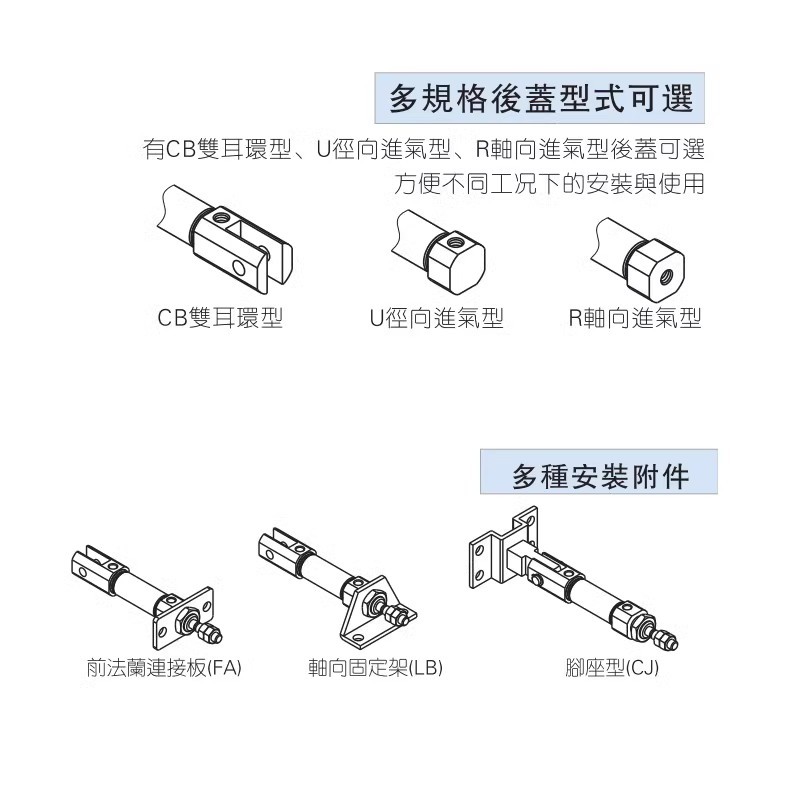 多規格後蓋型式可選

有CB雙耳環型、U徑向進氣型、R軸向進氣型後蓋可選
方便不同工況下的安裝與使用

CB雙耳環型

U徑向進氣型

R軸向進氣型

多種安裝附件

前法蘭連接板(FA)

軸向固定架(LB)

腳座型(CJ)