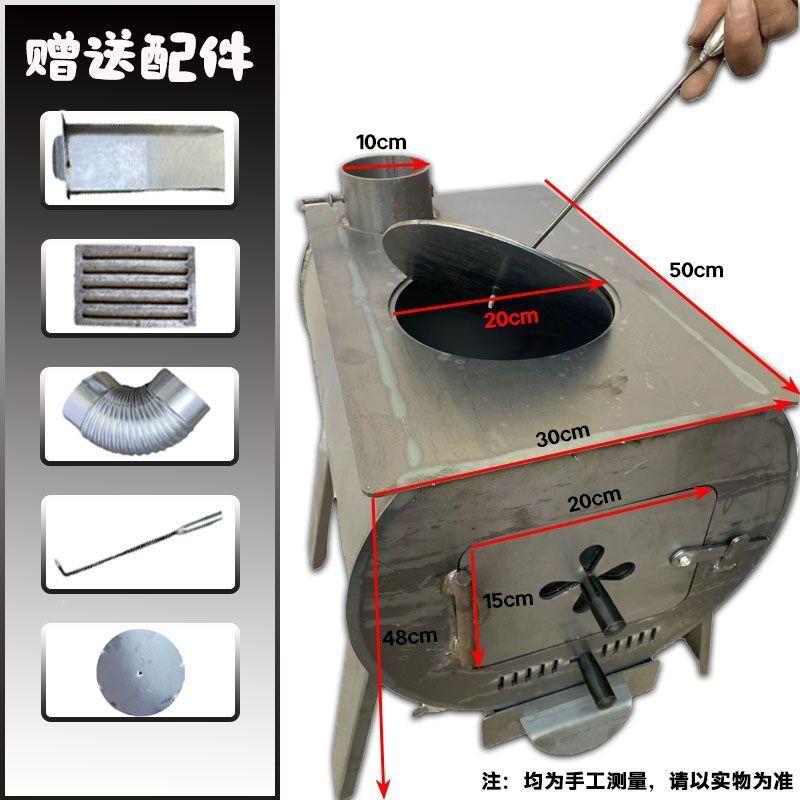 赠送配件

10cm

50cm

20cm

30cm

20cm

15cm

48cm

注：均为手工测量，请以实物为准