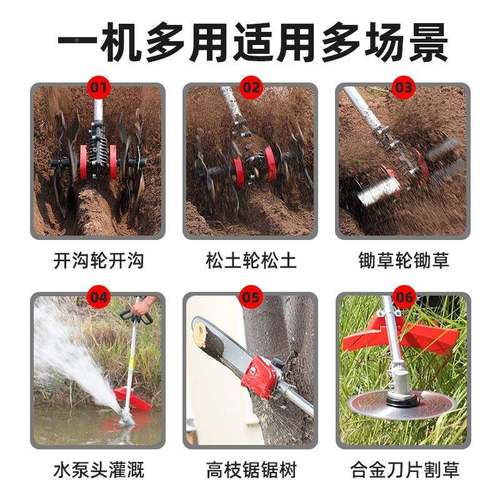 一机多用适用多场景

01
开沟轮开沟

02
松土轮松土

03
锄草轮锄草

04
水泵头灌溉

05
高枝锯锯树

06
合金刀片割草