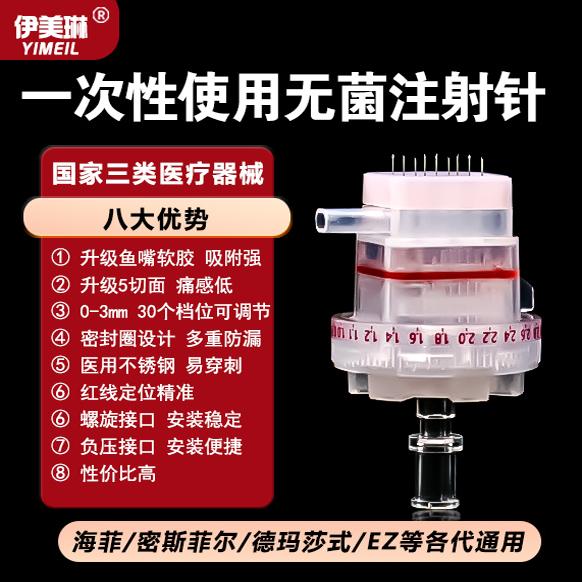 伊美琳®
YIMEIL

一次性使用无菌注射针

国家三类医疗器械

八大优势

① 升级鱼嘴软胶 吸附强
② 升级5切面 痛感低
③ 0-3mm 30个档位可调节
④ 密封圈设计 多重防漏
⑤ 医用不锈钢 易穿刺
⑥ 红线定位精准
⑥ 螺旋接口 安装稳定
⑦ 负压接口 安装便捷
⑧ 性价比高

1.0 1.1 1.2 1.4 1.6 1.8 2.0 2.2 2.4 2.6

海菲/密斯菲尔/德玛莎式/EZ等各代通用