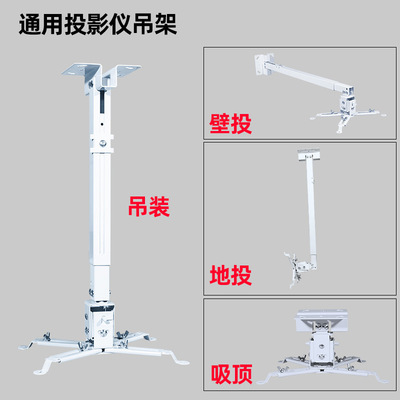 通用投影仪吊架

吊装

壁投

地投

吸顶