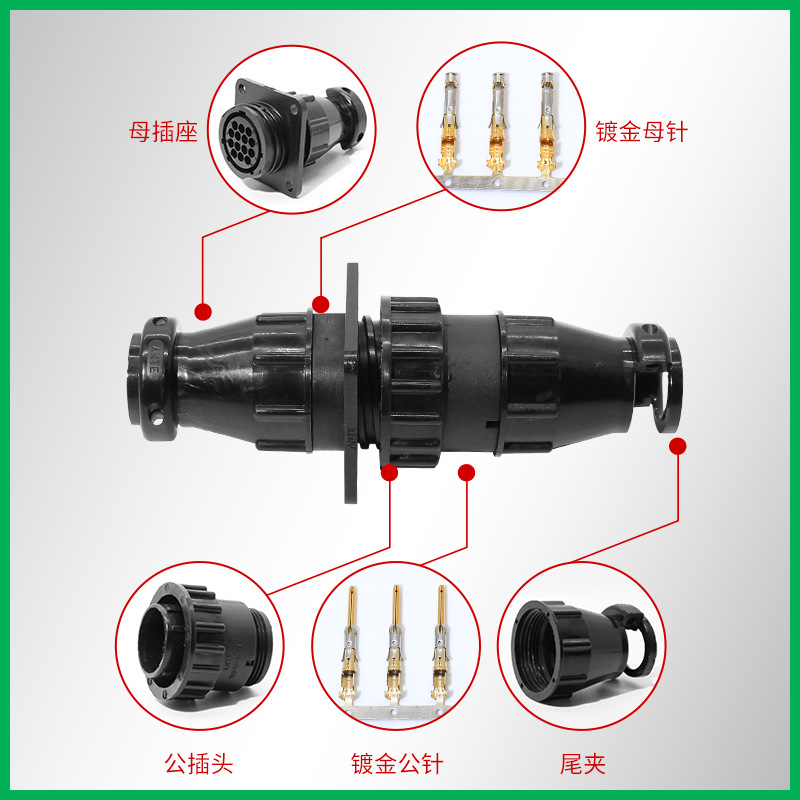 母插座

镀金母针

公插头

镀金公针

尾夹