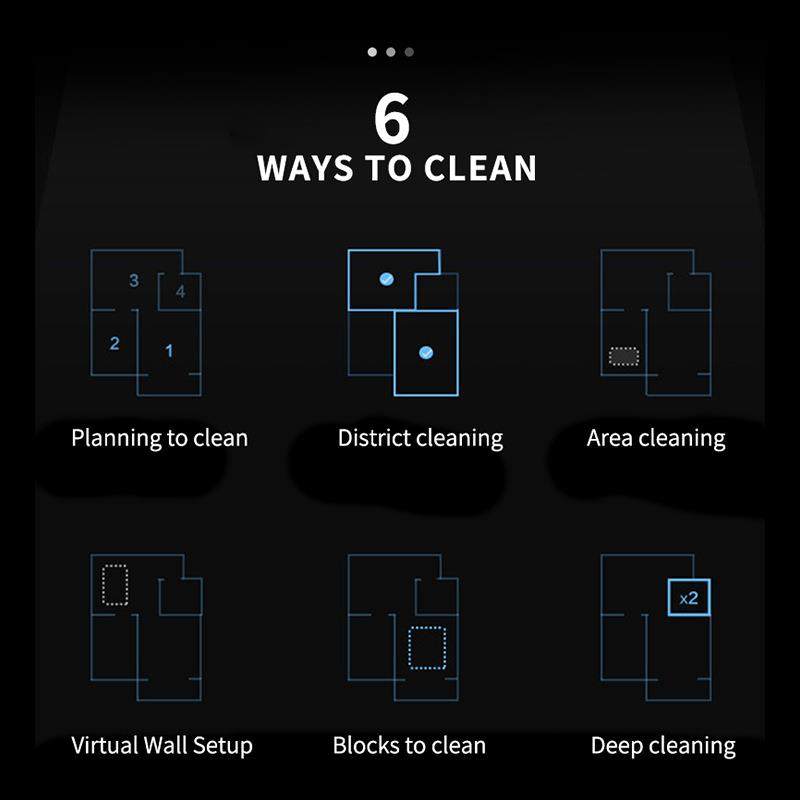 6
WAYS TO CLEAN

3
4
2
1
Planning to clean

District cleaning

Area cleaning

Virtual Wall Setup

Blocks to clean

x2
Deep cleaning