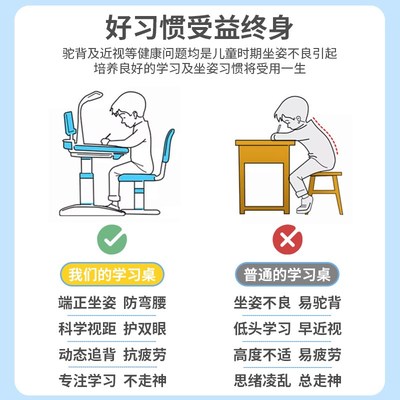 好习惯受益终身

驼背及近视等健康问题均是儿童时期坐姿不良引起
培养良好的学习及坐姿习惯将受用一生

我们的学习桌

端正坐姿 防弯腰

科学视距 护双眼

动态追背 抗疲劳

专注学习 不走神

普通的学习桌

坐姿不良 易驼背

低头学习 早近视

高度不适 易疲劳

思绪凌乱 总走神