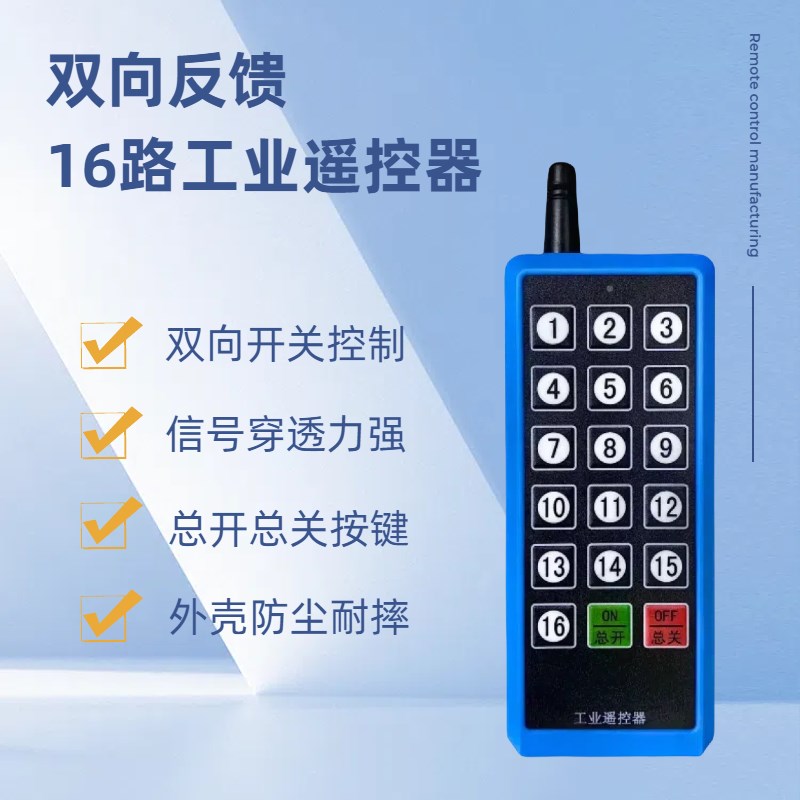 双向反馈
16路工业遥控器

Remote control manufacturing

双向开关控制
信号穿透力强
总开总关按键
外壳防尘耐摔

1 2 3
4 5 6
7 8 9
10 11 12
13 14 15
16 ON 总开 OFF 总关

工业遥控器