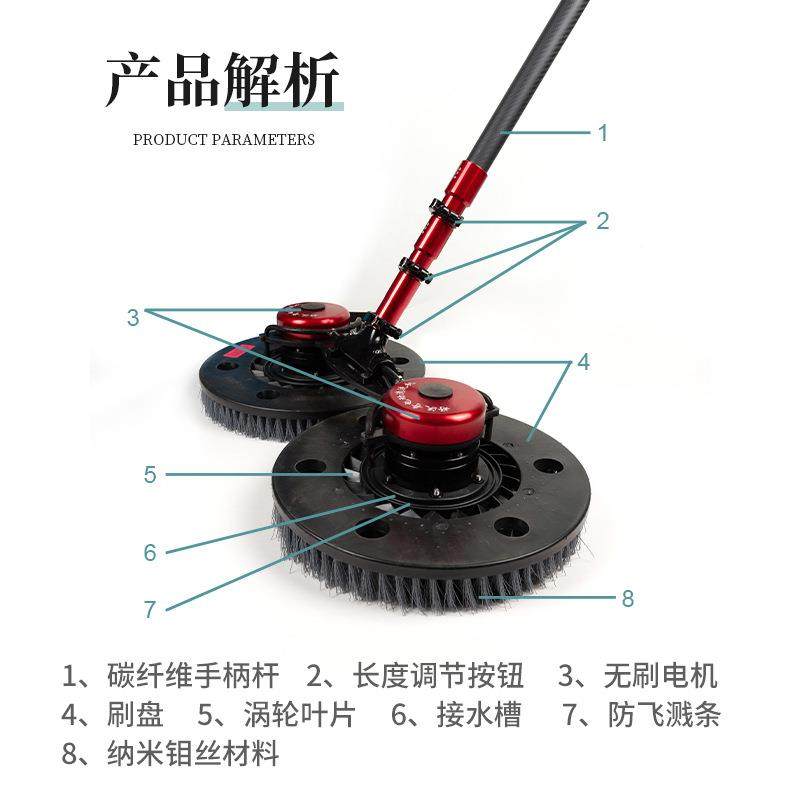 产品解析

PRODUCT PARAMETERS

1

2

3

4

5

6

7

8

1、碳纤维手柄杆　2、长度调节按钮　3、无刷电机
4、刷盘　5、涡轮叶片　6、接水槽　7、防飞溅条
8、纳米钼丝材料