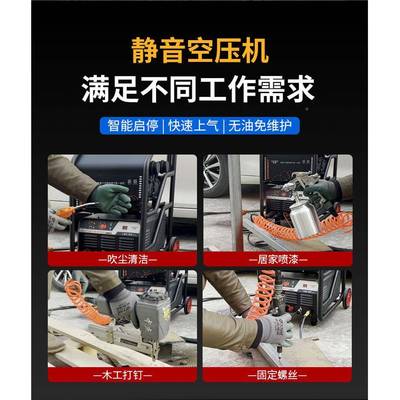 静音空压机
满足不同工作需求

智能启停 | 快速上气 | 无油免维护

—吹尘清洁—

—居家喷漆—

—木工打钉—

—固定螺丝—