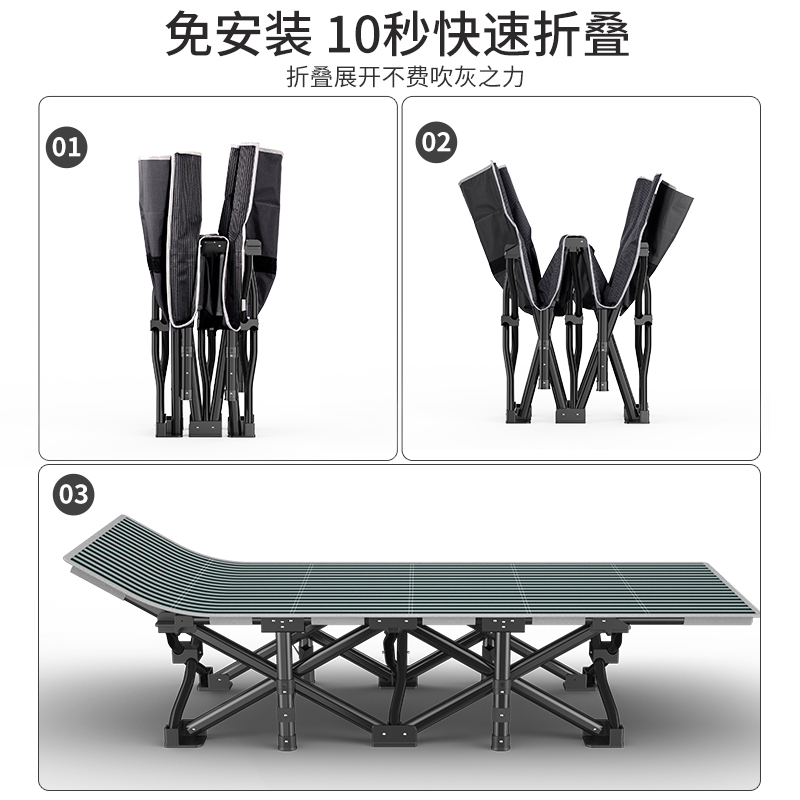 免安装 10秒快速折叠
折叠展开不费吹灰之力

01

02

03