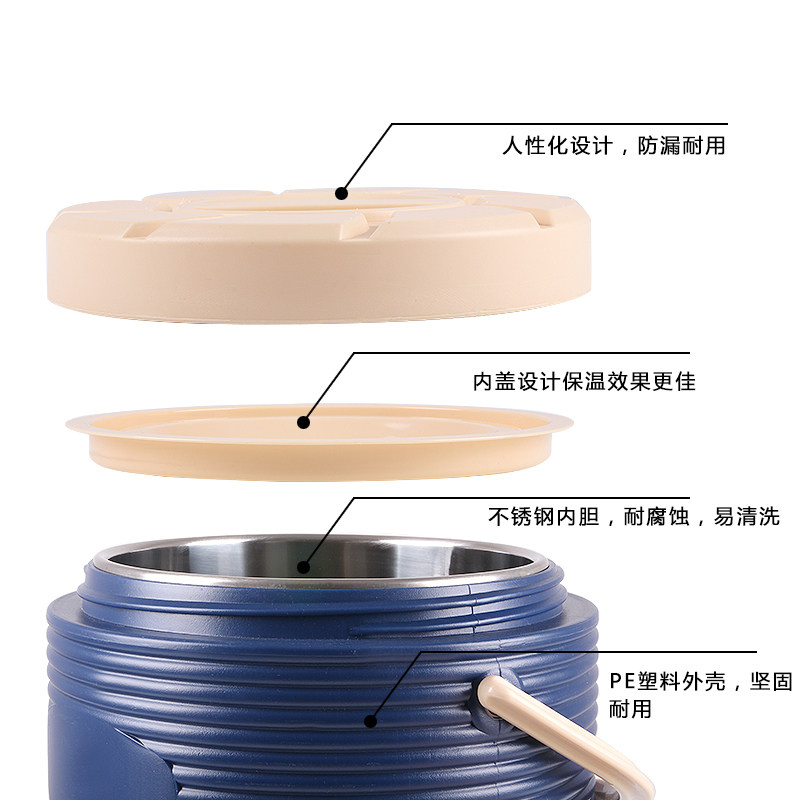 人性化设计，防漏耐用

内盖设计保温效果更佳

不锈钢内胆，耐腐蚀，易清洗

PE塑料外壳，坚固耐用