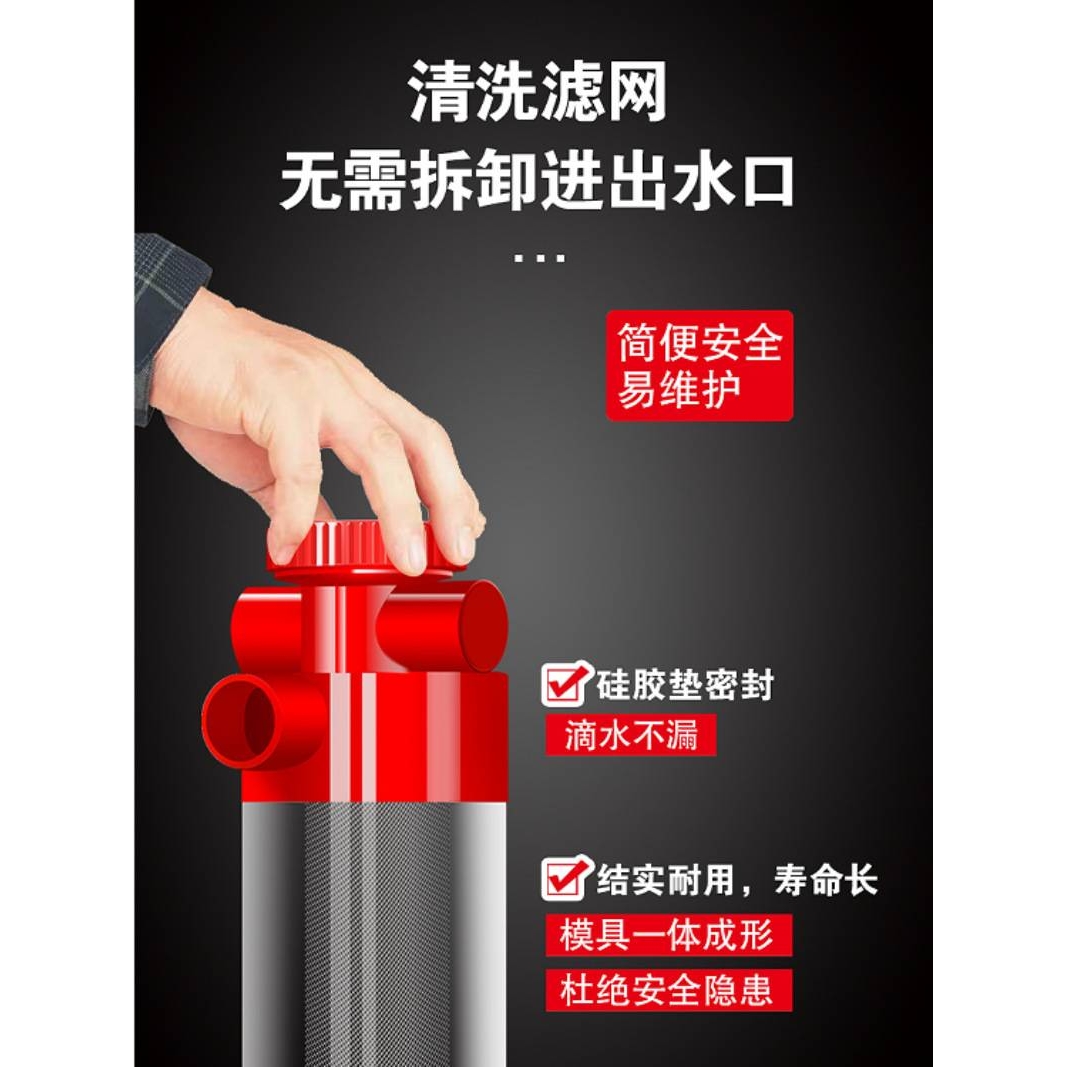 清洗滤网
无需拆卸进出水口
...

简便安全
易维护

硅胶垫密封
滴水不漏

结实耐用，寿命长
模具一体成形
杜绝安全隐患