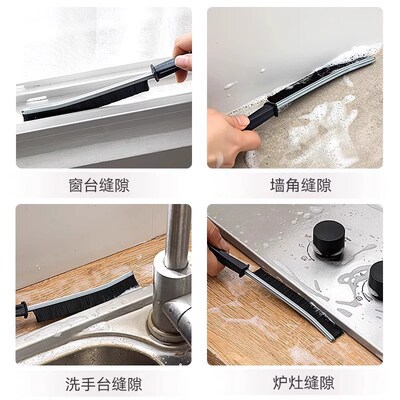 窗台缝隙

墙角缝隙

洗手台缝隙

炉灶缝隙