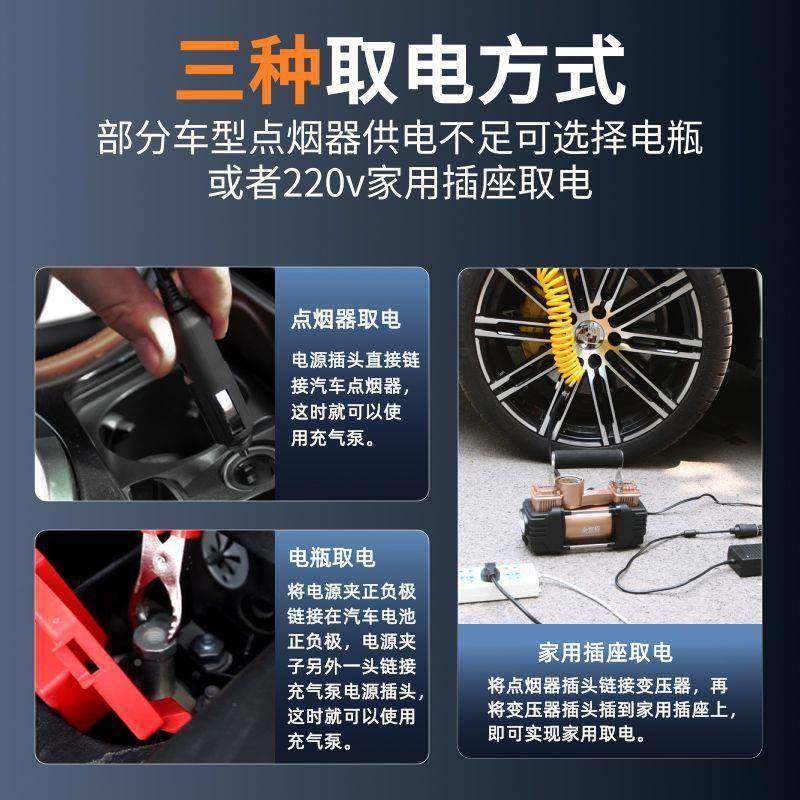 三种取电方式
部分车型点烟器供电不足可选择电瓶或者220v家用插座取电

点烟器取电
电源插头直接链接汽车点烟器，这时就可以使用充气泵。

电瓶取电
将电源夹正负极链接在汽车电池正负极，电源夹子另外一头链接充气泵电源插头，这时就可以使用充气泵。

家用插座取电
将点烟器插头链接变压器，再将变压器插头插到家用插座上，即可实现家用取电。