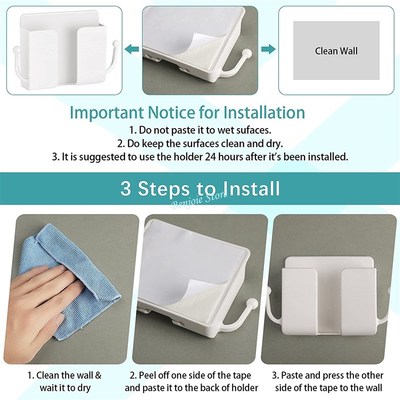 Clean Wall

Important Notice for Installation

1. Do not paste it to wet sufaces.
2. Do keep the surfaces clean and dry.
3. It is suggested to use the holder 24 hours after it's been installed.

3 Steps to Install

Benjoie Store

1. Clean the wall & wait it to dry

2. Peel off one side of the tape and paste it to the back of holder

3. Paste and press the other side of the tape to the wall