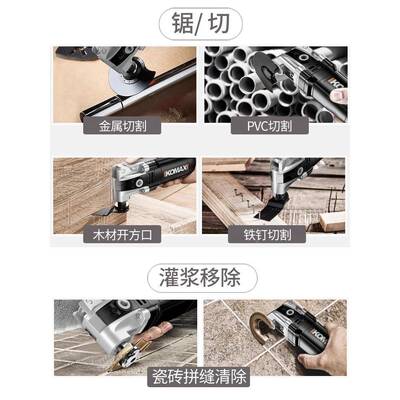 锯/ 切

金属切割

PVC切割

KOMAX

木材开方口

铁钉切割

灌浆移除

瓷砖拼缝清除