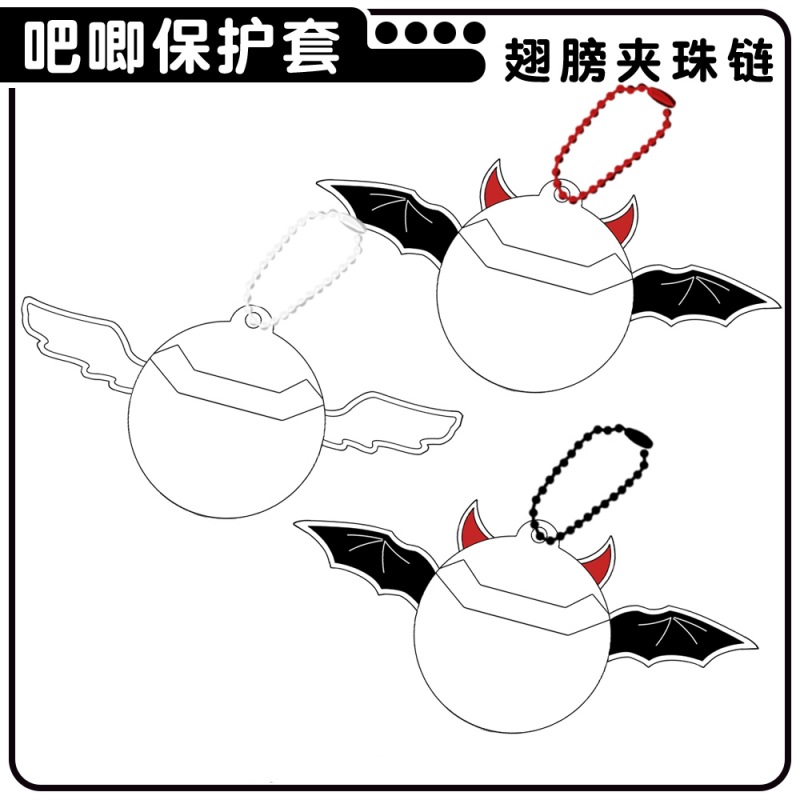 吧唧保护套

翅膀夹珠链