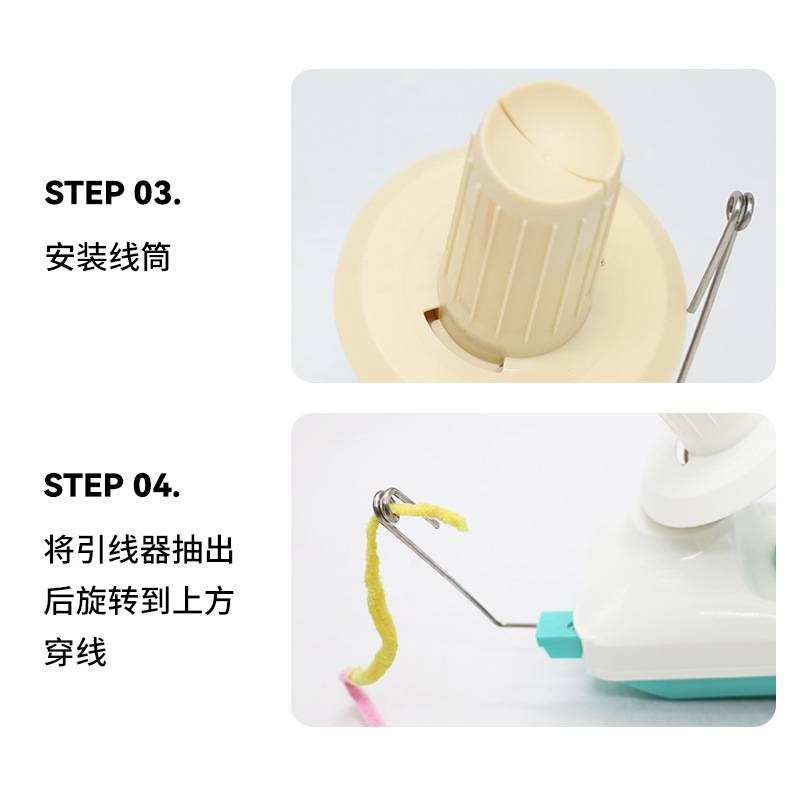 STEP 03.

安装线筒

STEP 04.

将引线器抽出后旋转到上方穿线