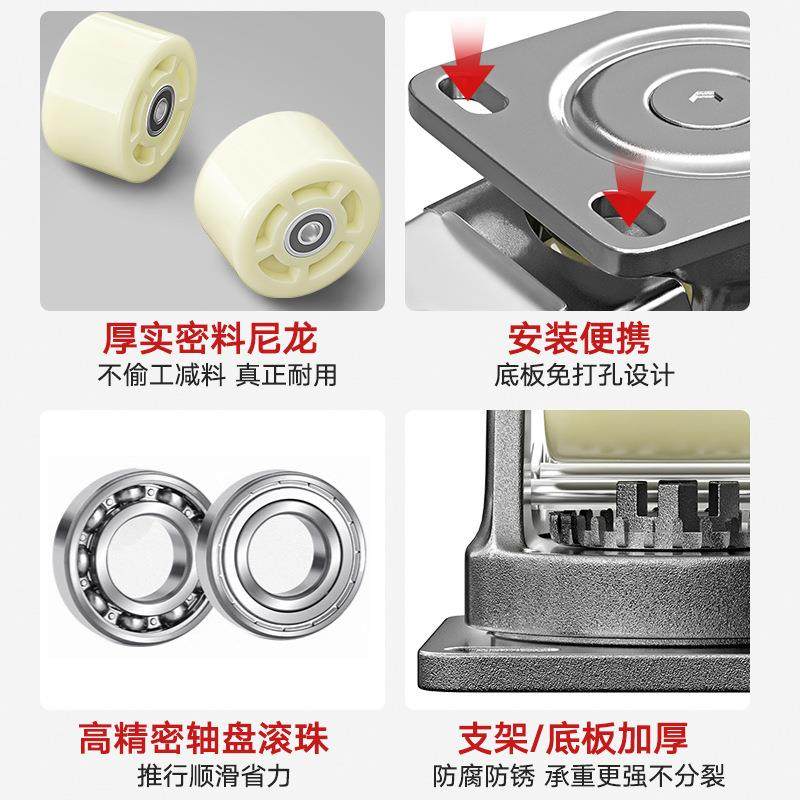 厚实密料尼龙
不偷工减料 真正耐用

安装便携
底板免打孔设计

高精密轴盘滚珠
推行顺滑省力

支架/底板加厚
防腐防锈 承重更强不分裂