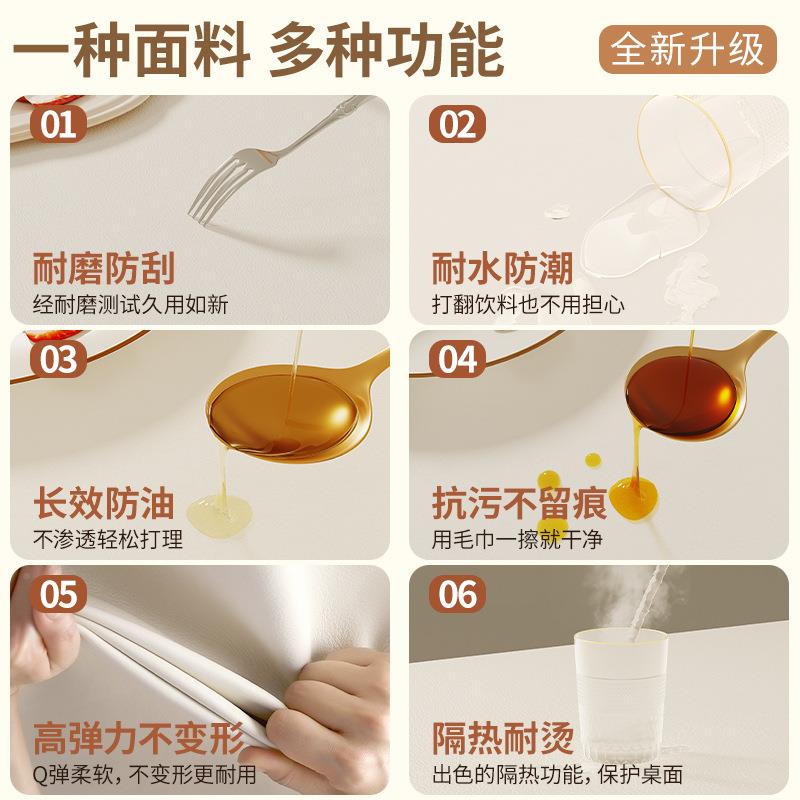 一种面料 多种功能

全新升级

01
耐磨防刮
经耐磨测试久用如新

02
耐水防潮
打翻饮料也不用担心

03
长效防油
不渗透轻松打理

04
抗污不留痕
用毛巾一擦就干净

05
高弹力不变形
Q弹柔软，不变形更耐用

06
隔热耐烫
出色的隔热功能，保护桌面