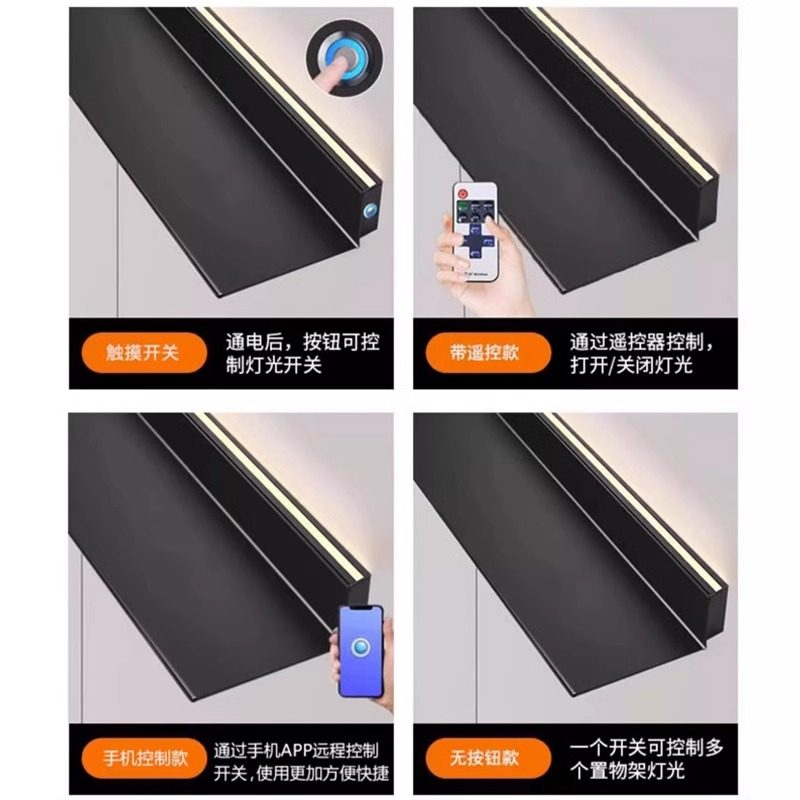 触摸开关

通电后，按钮可控制灯光开关

带遥控款

通过遥控器控制，打开/关闭灯光

手机控制款

通过手机APP远程控制开关，使用更加方便快捷

无按钮款

一个开关可控制多个置物架灯光