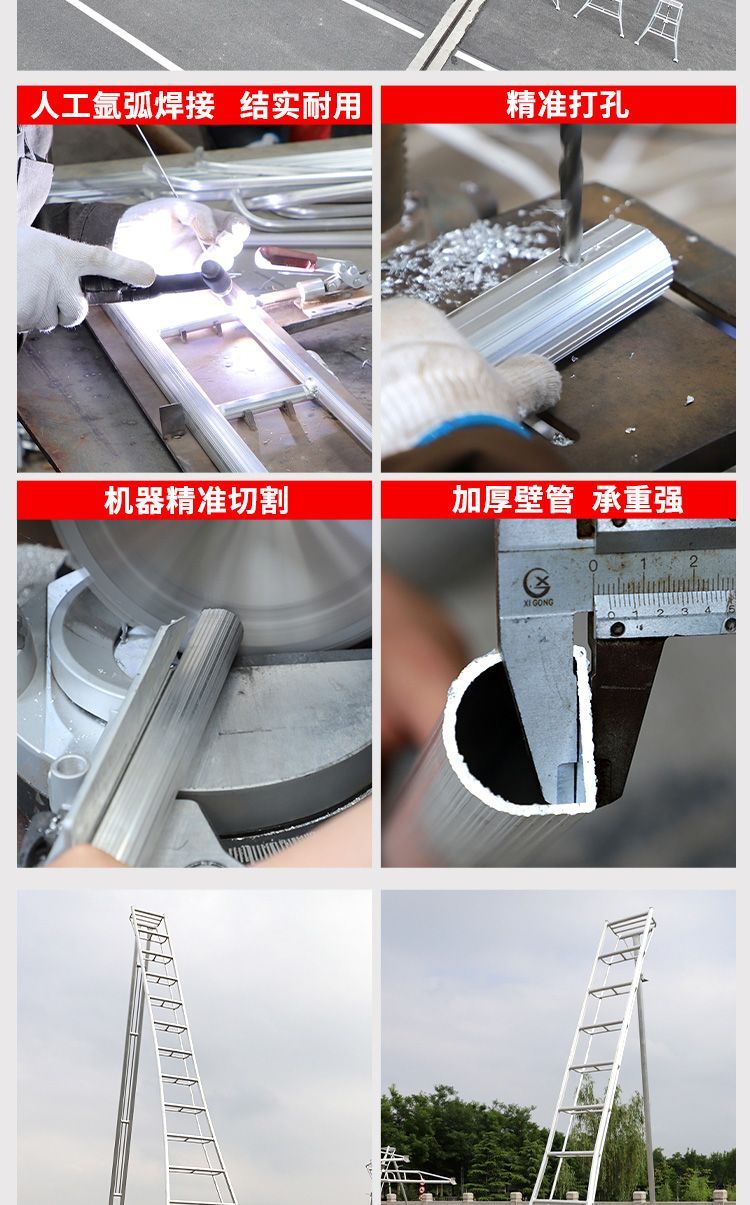 人工氩弧焊接 结实耐用

精准打孔

机器精准切割

加厚壁管 承重强

XI GONG

0 1 2

0 1 2 3 4 5