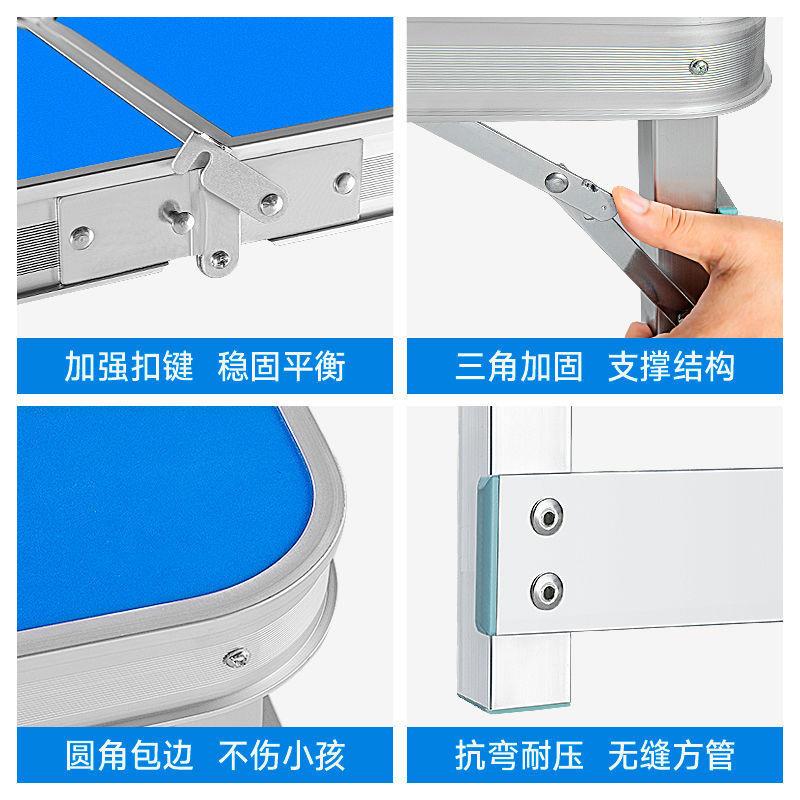 加强扣键 稳固平衡

三角加固 支撑结构

圆角包边 不伤小孩

抗弯耐压 无缝方管