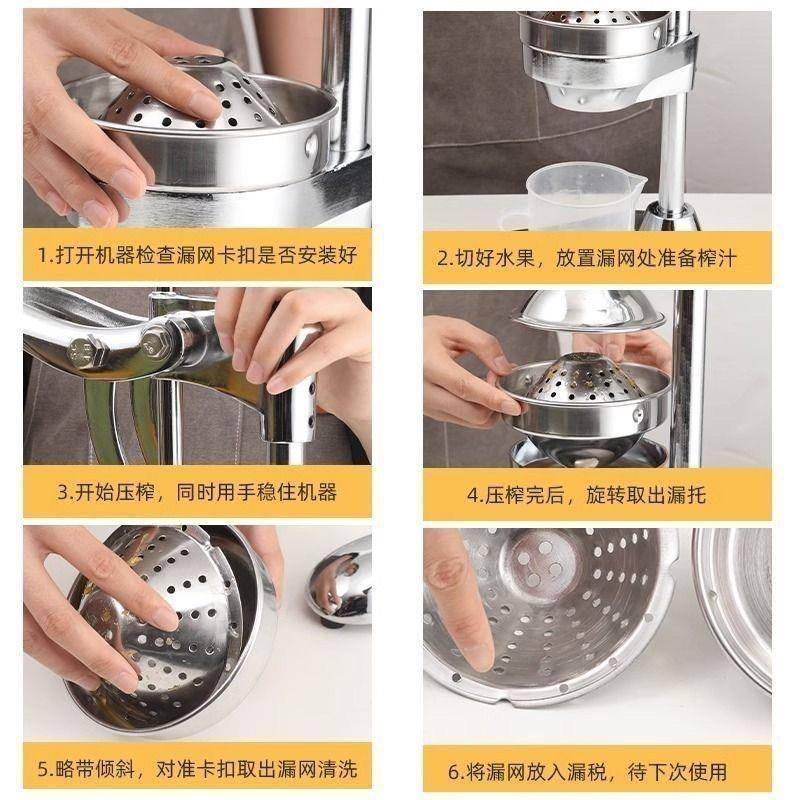 1.打开机器检查漏网卡扣是否安装好

2.切好水果，放置漏网处准备榨汁

3.开始压榨，同时用手稳住机器

4.压榨完后，旋转取出漏托

5.略带倾斜，对准卡扣取出漏网清洗

6.将漏网放入漏税，待下次使用