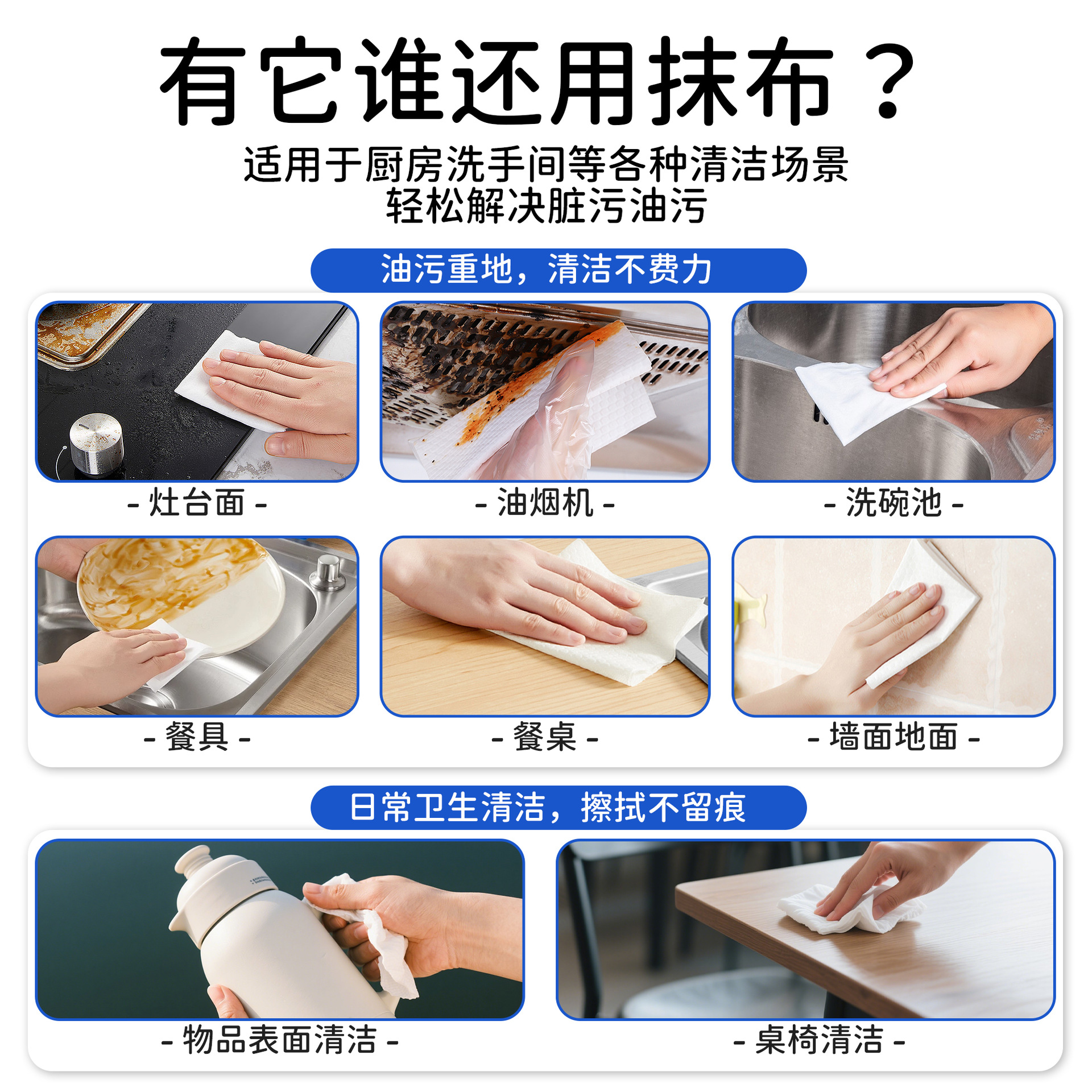 有它谁还用抹布？

适用于厨房洗手间等各种清洁场景
轻松解决脏污油污

油污重地，清洁不费力

- 灶台面 -

- 油烟机 -

- 洗碗池 -

- 餐具 -

- 餐桌 -

- 墙面地面 -

日常卫生清洁，擦拭不留痕

- 物品表面清洁 -

- 桌椅清洁 -