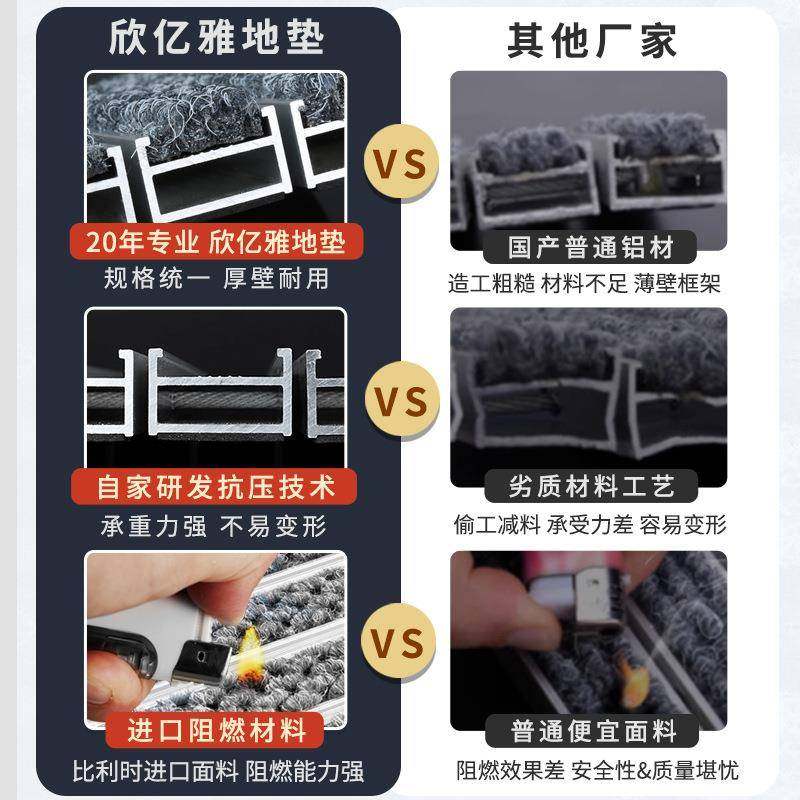 欣亿雅地垫

20年专业 欣亿雅地垫

规格统一 厚壁耐用

自家研发抗压技术

承重力强 不易变形

进口阻燃材料

比利时进口面料 阻燃能力强

VS

VS

VS

其他厂家

国产普通铝材

造工粗糙 材料不足 薄壁框架

劣质材料工艺

偷工减料 承受力差 容易变形

普通便宜面料

阻燃效果差 安全性&质量堪忧