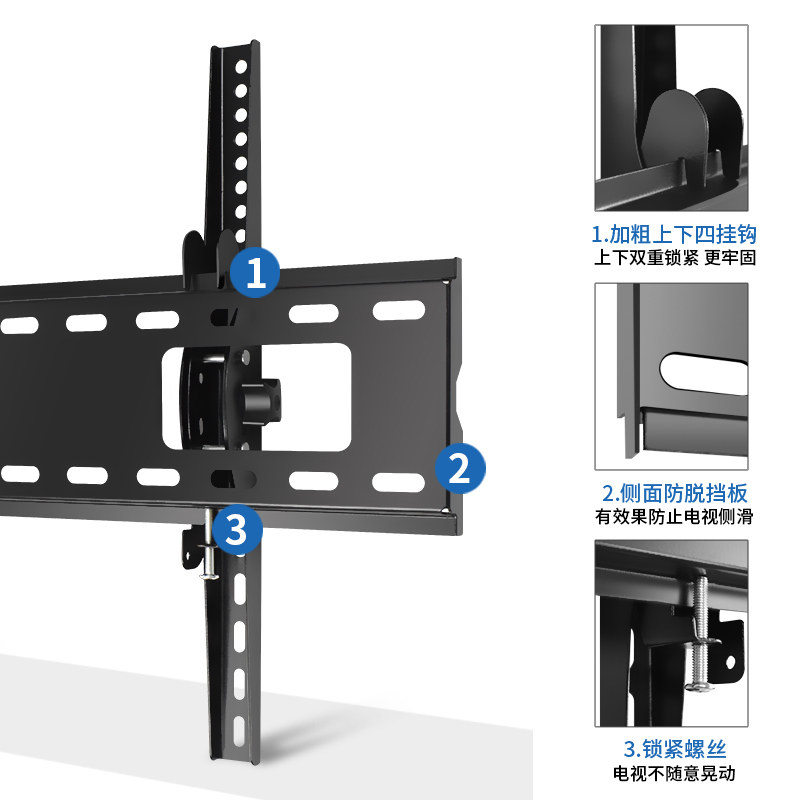 1

2

3

1.加粗上下四挂钩
上下双重锁紧 更牢固

2.侧面防脱挡板
有效果防止电视侧滑

3.锁紧螺丝
电视不随意晃动