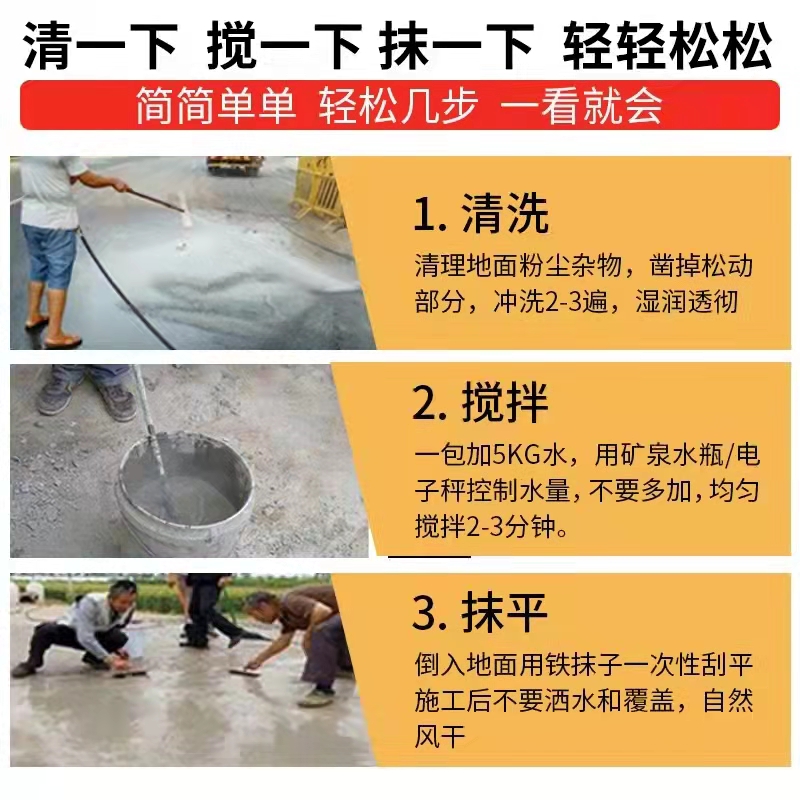 清一下 搅一下 抹一下 轻轻松松

简简单单 轻松几步 一看就会

1. 清洗

清理地面粉尘杂物，凿掉松动部分，冲洗2-3遍，湿润透彻

2. 搅拌

一包加5KG水，用矿泉水瓶/电子秤控制水量，不要多加，均匀搅拌2-3分钟。

3. 抹平

倒入地面用铁抹子一次性刮平施工后不要洒水和覆盖，自然风干