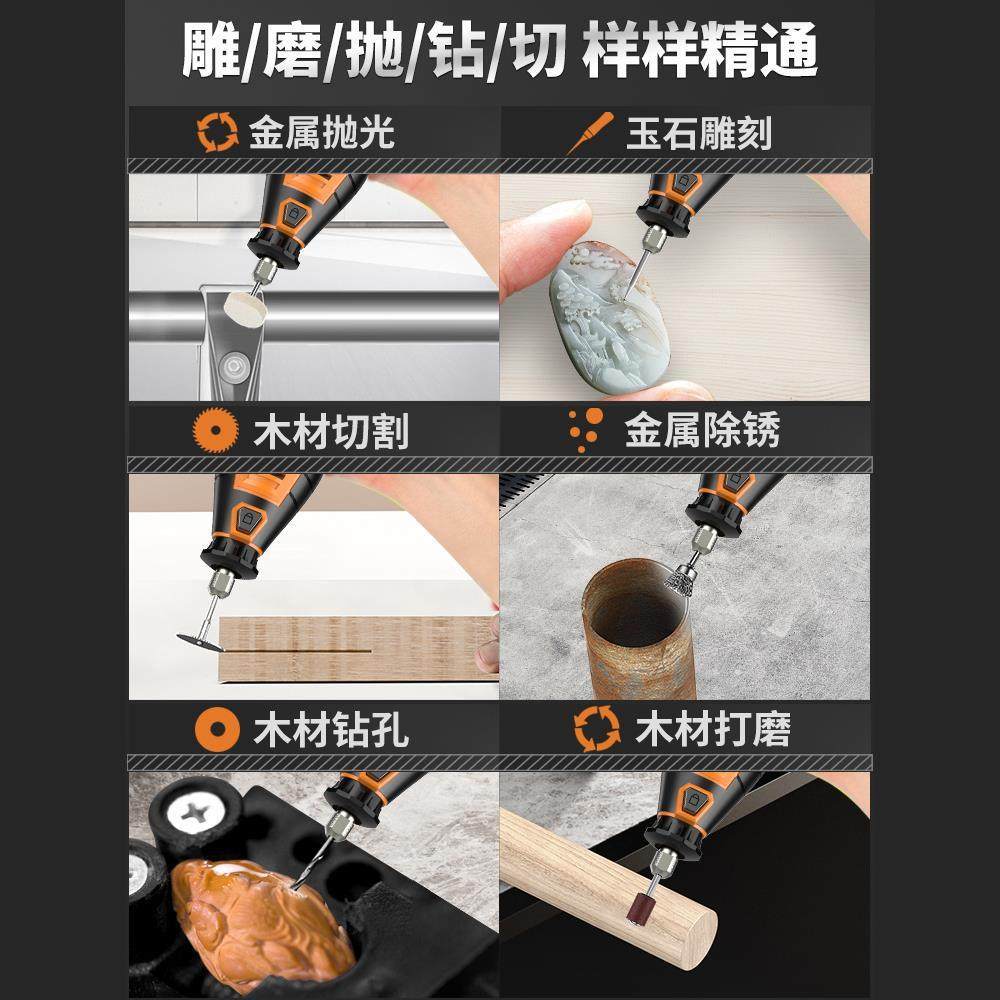 雕/磨/抛/钻/切 样样精通

金属抛光

玉石雕刻

木材切割

金属除锈

木材钻孔

木材打磨