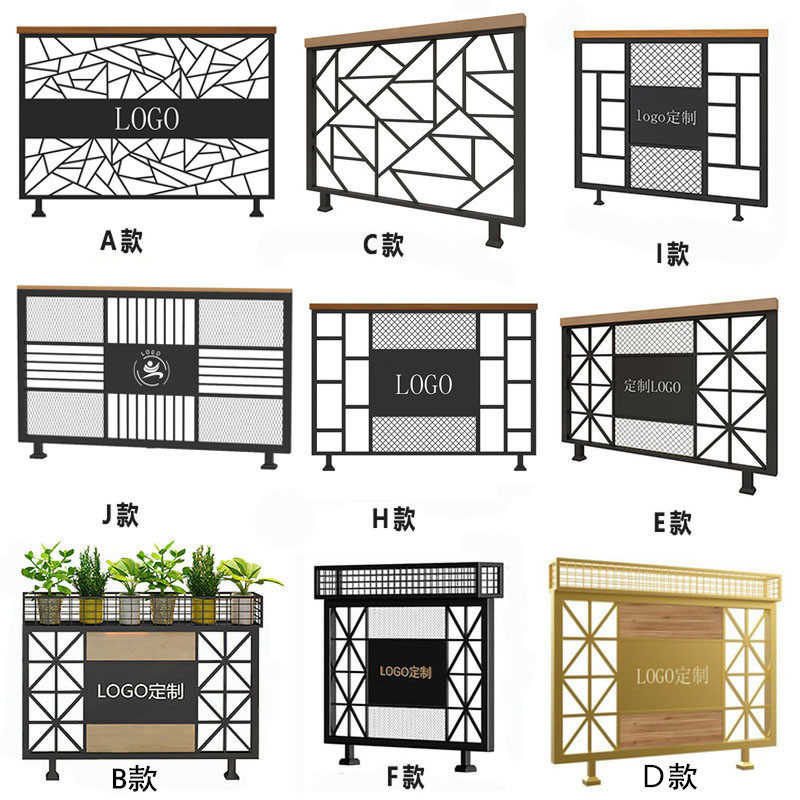 LOGO

A款

C款

logo定制

I款

LOGO

J款

LOGO

H款

定制LOGO

E款

LOGO定制

B款

LOGO定制

F款

LOGO定制

D款