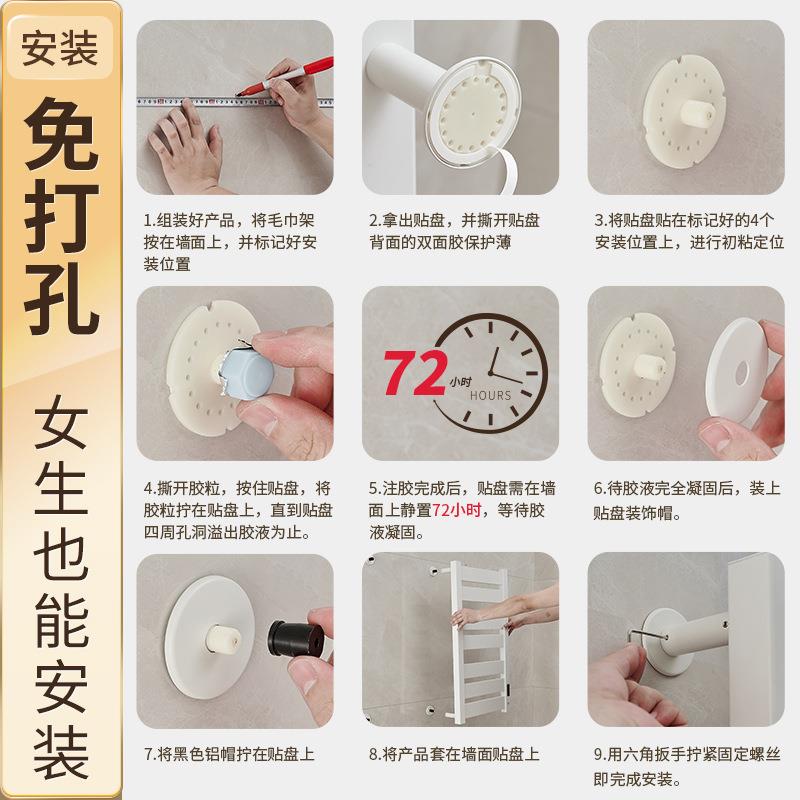 安装

免打孔

女生也能安装

1.组装好产品，将毛巾架按在墙面上，并标记好安装位置

2.拿出贴盘，并撕开贴盘背面的双面胶保护薄

3.将贴盘贴在标记好的4个安装位置上，进行初粘定位

72 小时 HOURS

4.撕开胶粒，按住贴盘，将胶粒拧在贴盘上，直到贴盘四周孔洞溢出胶液为止。

5.注胶完成后，贴盘需在墙面上静置72小时，等待胶液凝固。

6.待胶液完全凝固后，装上贴盘装饰帽。

7.将黑色铝帽拧在贴盘上

8.将产品套在墙面贴盘上

9.用六角扳手拧紧固定螺丝即完成安装。