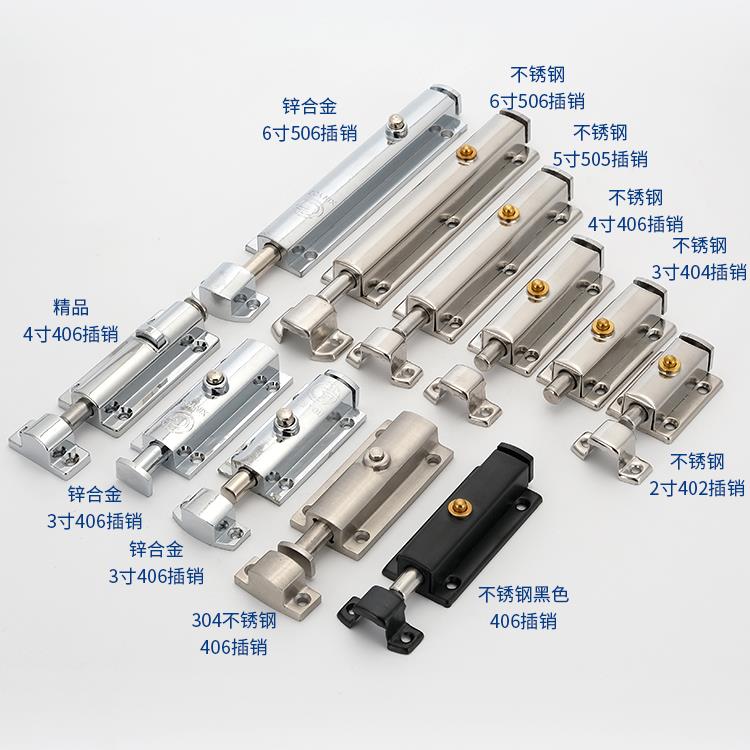 锌合金
6寸506插销

不锈钢
6寸506插销

不锈钢
5寸505插销

不锈钢
4寸406插销

不锈钢
3寸404插销

精品
4寸406插销

锌合金
3寸406插销

锌合金
3寸406插销

304不锈钢
406插销

不锈钢黑色
406插销

不锈钢
2寸402插销