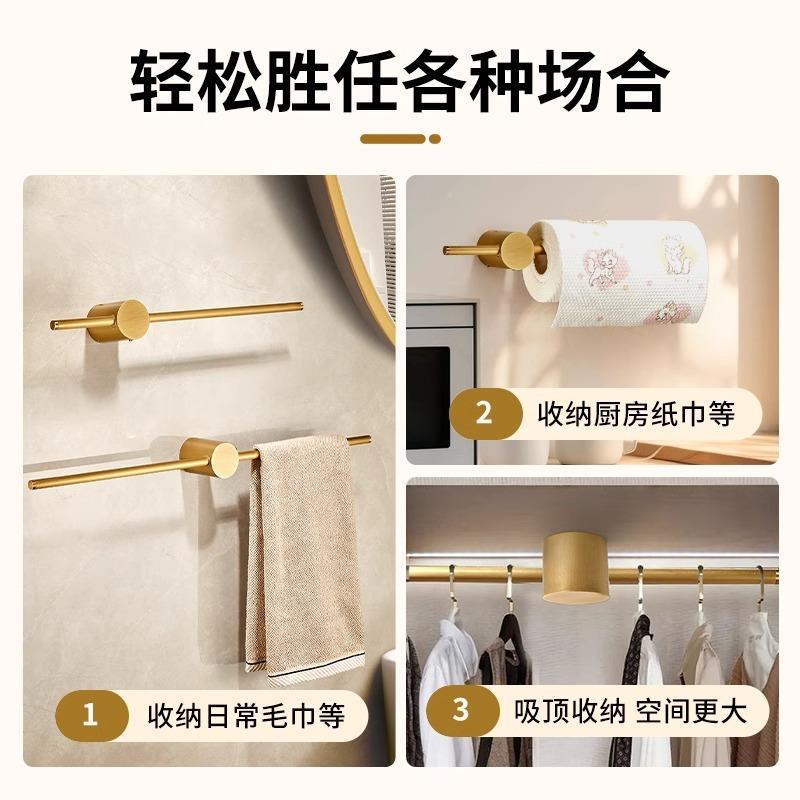 轻松胜任各种场合

1 收纳日常毛巾等

2 收纳厨房纸巾等

3 吸顶收纳 空间更大