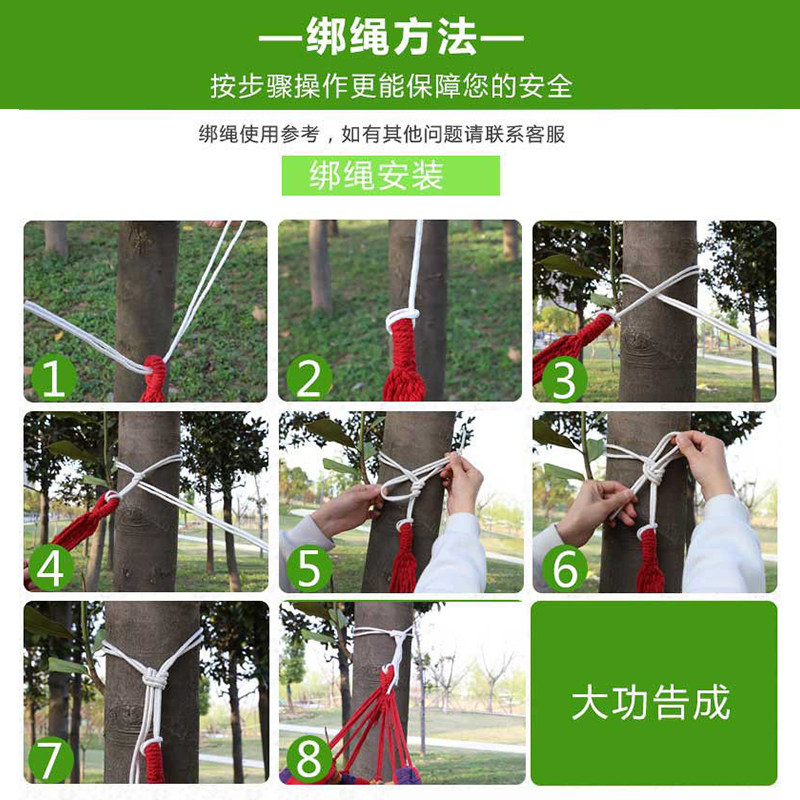 —绑绳方法—

按步骤操作更能保障您的安全

绑绳使用参考，如有其他问题请联系客服

绑绳安装

1

2

3

4

5

6

7

8

大功告成