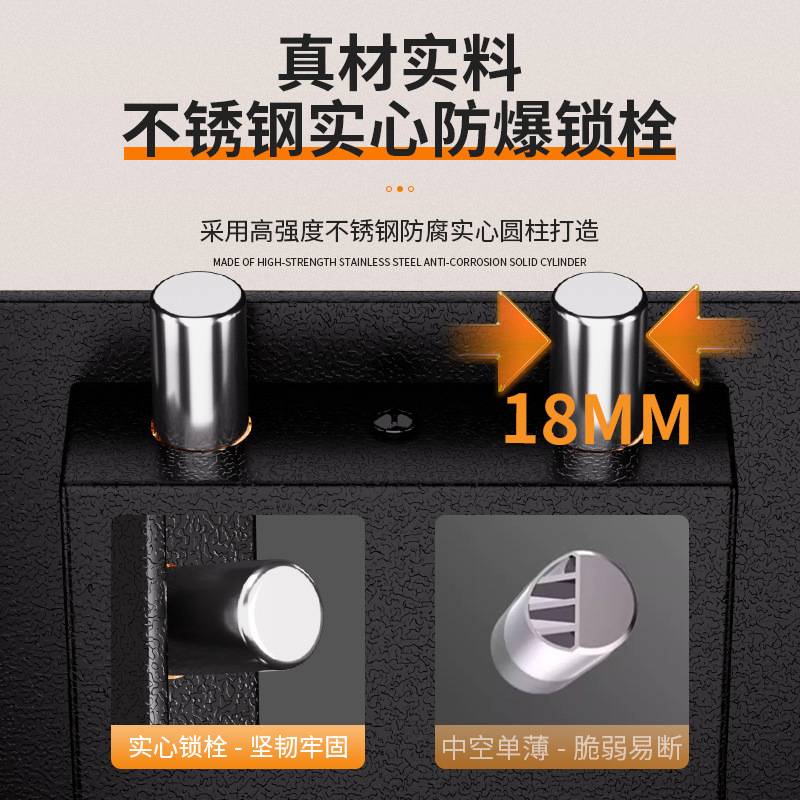 真材实料
不锈钢实心防爆锁栓

采用高强度不锈钢防腐实心圆柱打造
MADE OF HIGH-STRENGTH STAINLESS STEEL ANTI-CORROSION SOLID CYLINDER

18MM

实心锁栓 - 坚韧牢固

中空单薄 - 脆弱易断